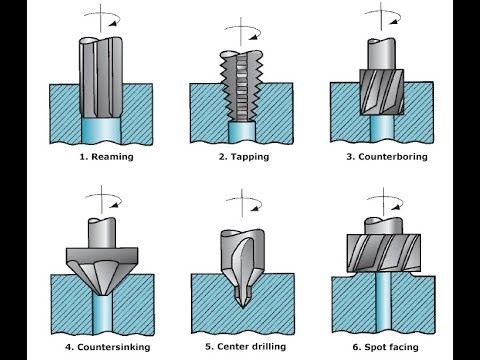 1. Reaming

2. Tapping

3. Counterboring

4. Countersinking

5. Center drilling

6. Spot facing